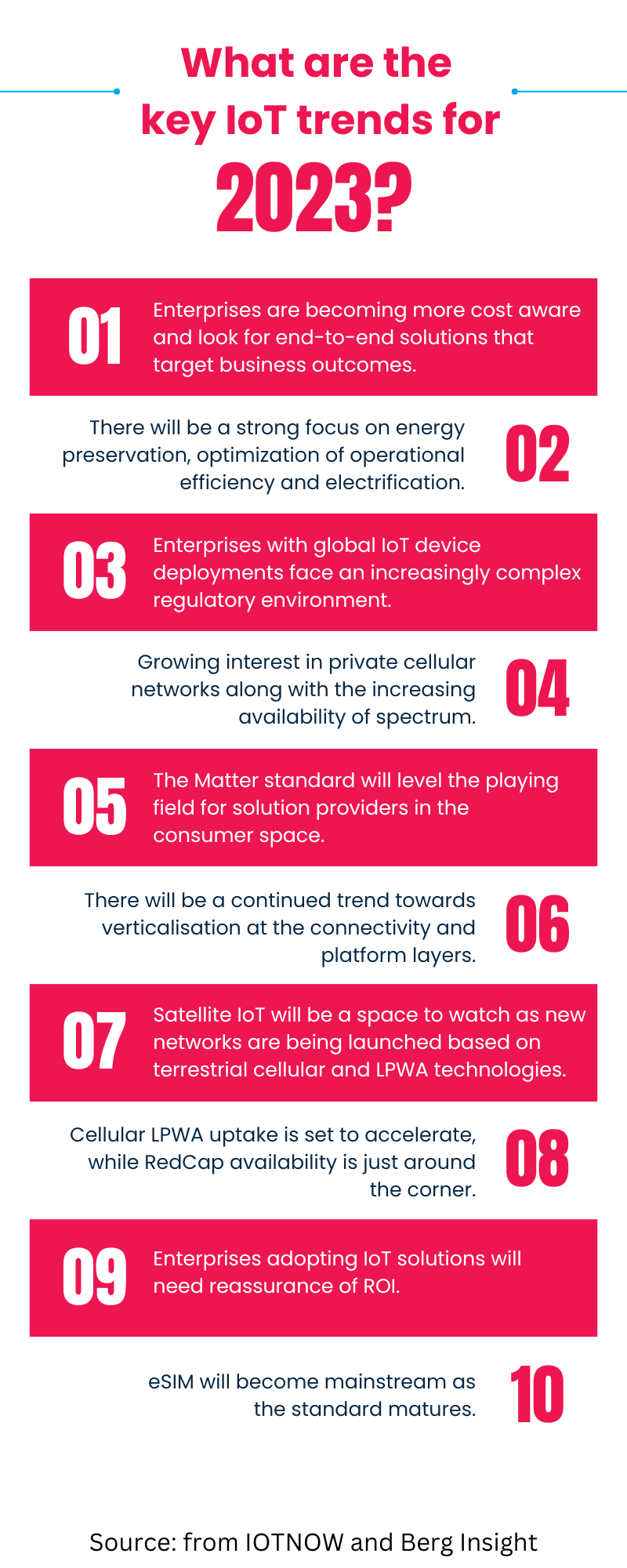 What are the key IoT trends for 2023?

01 Enterprises are becoming more cost aware and look for end-to-end solutions that target business outcomes.

There will be a strong focus on energy preservation, optimization of operational efficiency and electrification. 02

03 Enterprises with global IoT device deployments face an increasingly complex regulatory environment.

Growing interest in private cellular networks along with the increasing availability of spectrum. 04

05 The Matter standard will level the playing field for solution providers in the consumer space.

There will be a continued trend towards verticalisation at the connectivity and platform layers. 06

07 Satellite IoT will be a space to watch as new networks are being launched based on terrestrial cellular and LPWA technologies.

Cellular LPWA uptake is set to accelerate, while RedCap availability is just around the corner. 08

09 Enterprises adopting IoT solutions will need reassurance of ROI.

eSIM will become mainstream as the standard matures. 10

Source: from IOTNOW and Berg Insight